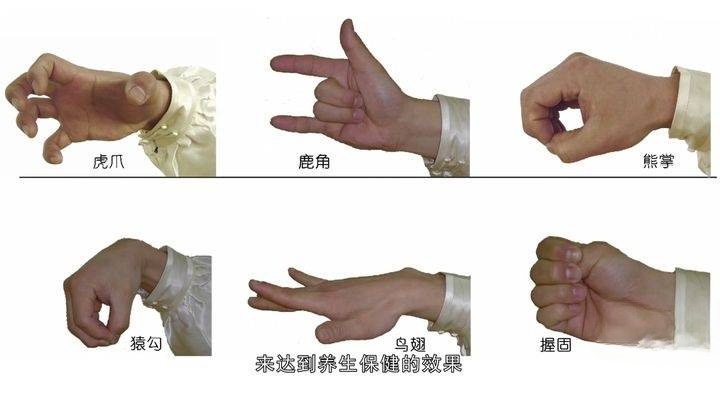 虎爪

鹿角

熊掌

猿勾

鸟翅

握固

来达到养生保健的效果